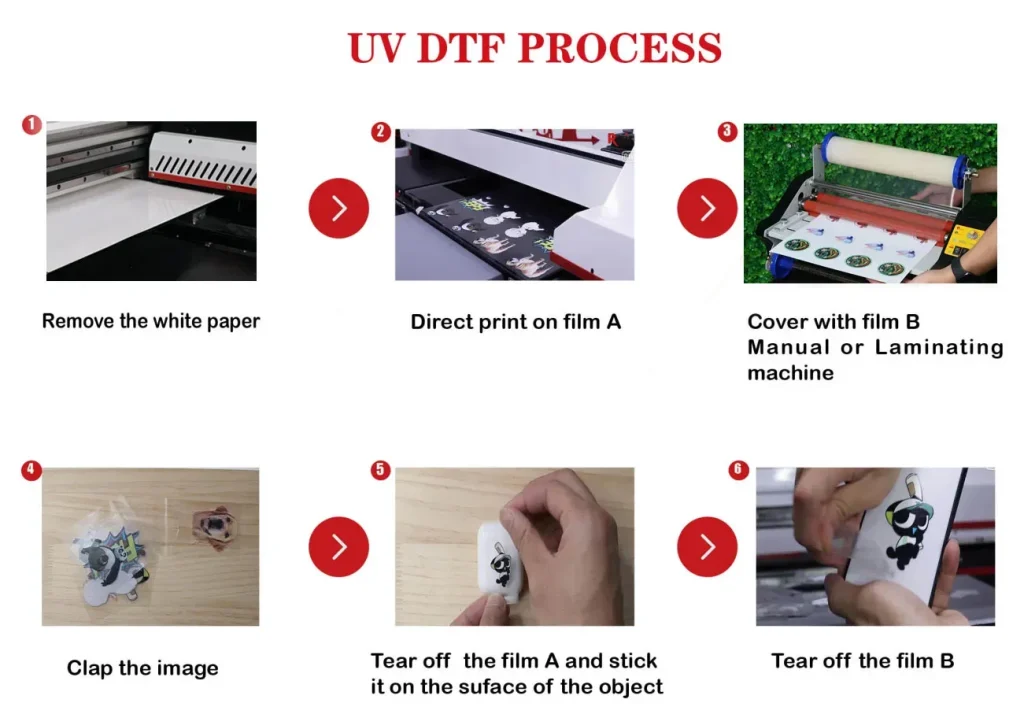 UV DTF PROCESS

1

Remove the white paper

2

Direct print on film A

3

Cover with film B
Manual or Laminating machine

4

Clap the image

5

Tear off the film A and stick it on the suface of the object

6

Tear off the film B